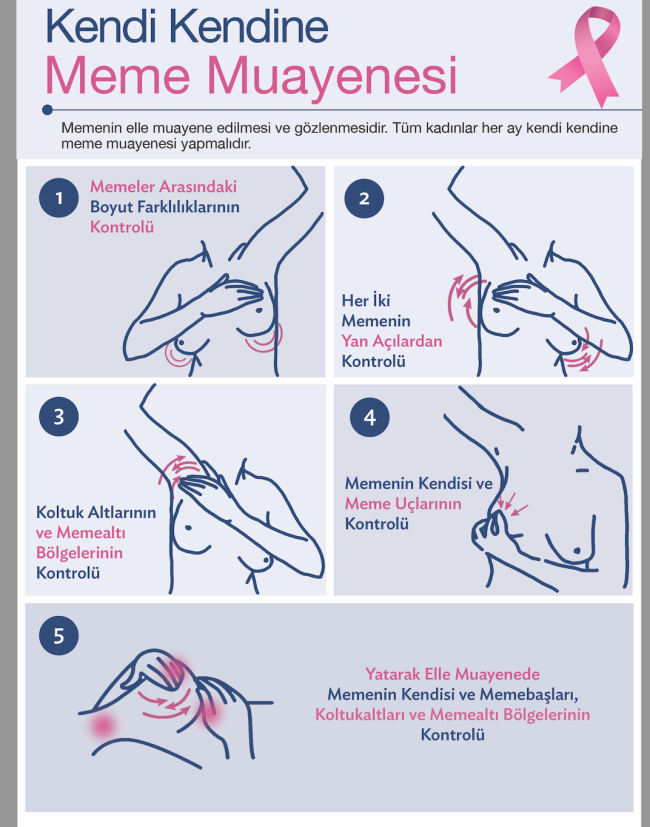 Kendi Kendine
Meme Muayenesi

Memenin elle muayene edilmesi ve gözlenmesidir. Tüm kadınlar her ay kendi kendine meme muayenesi yapmalıdır.

1
Memeler Arasındaki Boyut Farklılıklarının Kontrolü

2
Her İki Memenin Yan Açılardan Kontrolü

3
Koltuk Altlarının ve Memealtı Bölgelerinin Kontrolü

4
Memenin Kendisi ve Meme Uçlarının Kontrolü

5
Yatarak Elle Muayenede Memenin Kendisi ve Memebaşları, Koltukaltları ve Memealtı Bölgelerinin Kontrolü